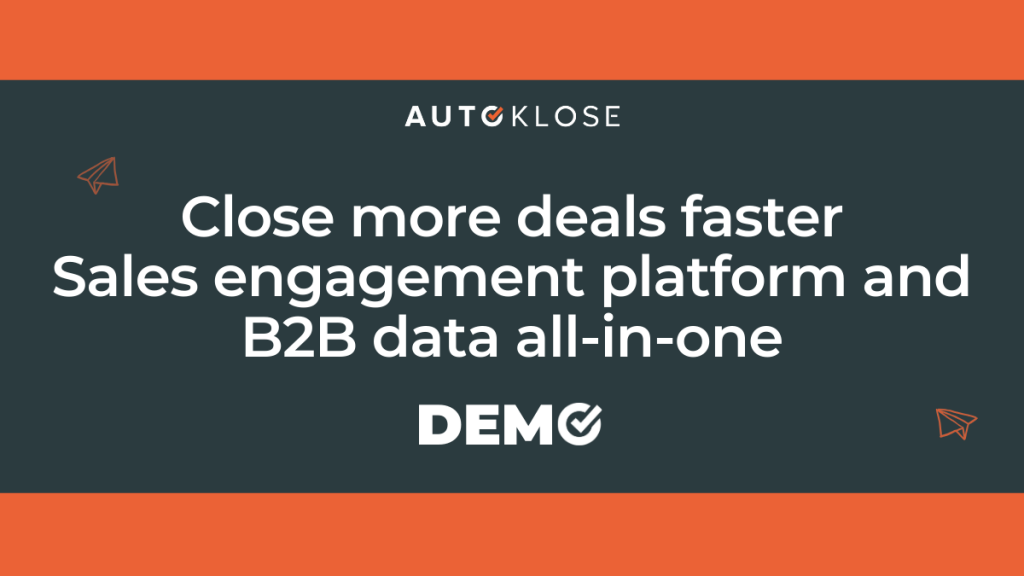 AUTOKLOSE

Close more deals faster
Sales engagement platform and B2B data all-in-one

DEMO