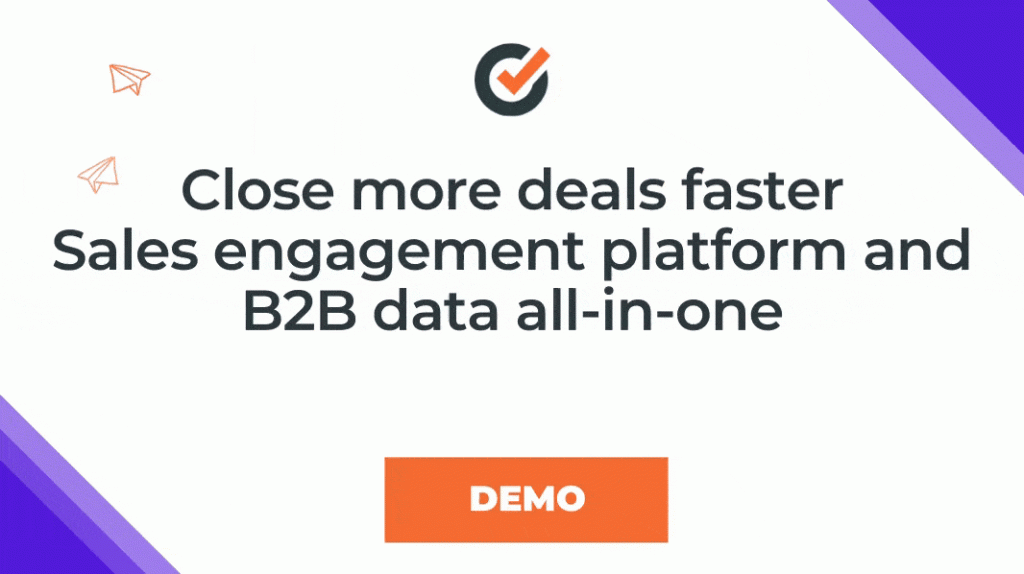 Close more deals faster
Sales engagement platform and B2B data all-in-one

DEMO